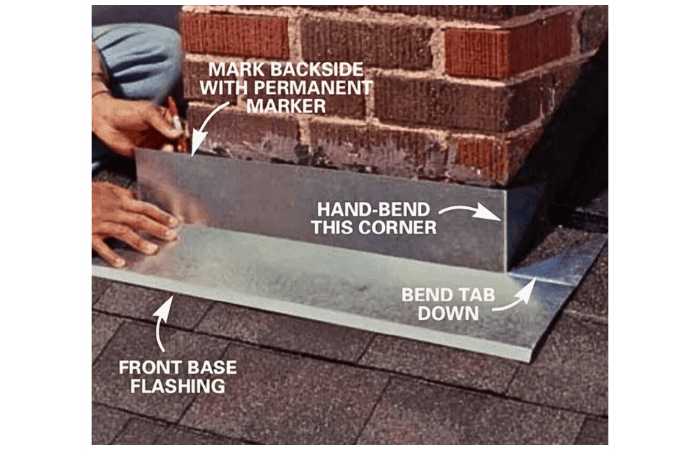 MARK BACKSIDE WITH PERMANENT MARKER

HAND-BEND THIS CORNER

BEND TAB DOWN

FRONT BASE FLASHING