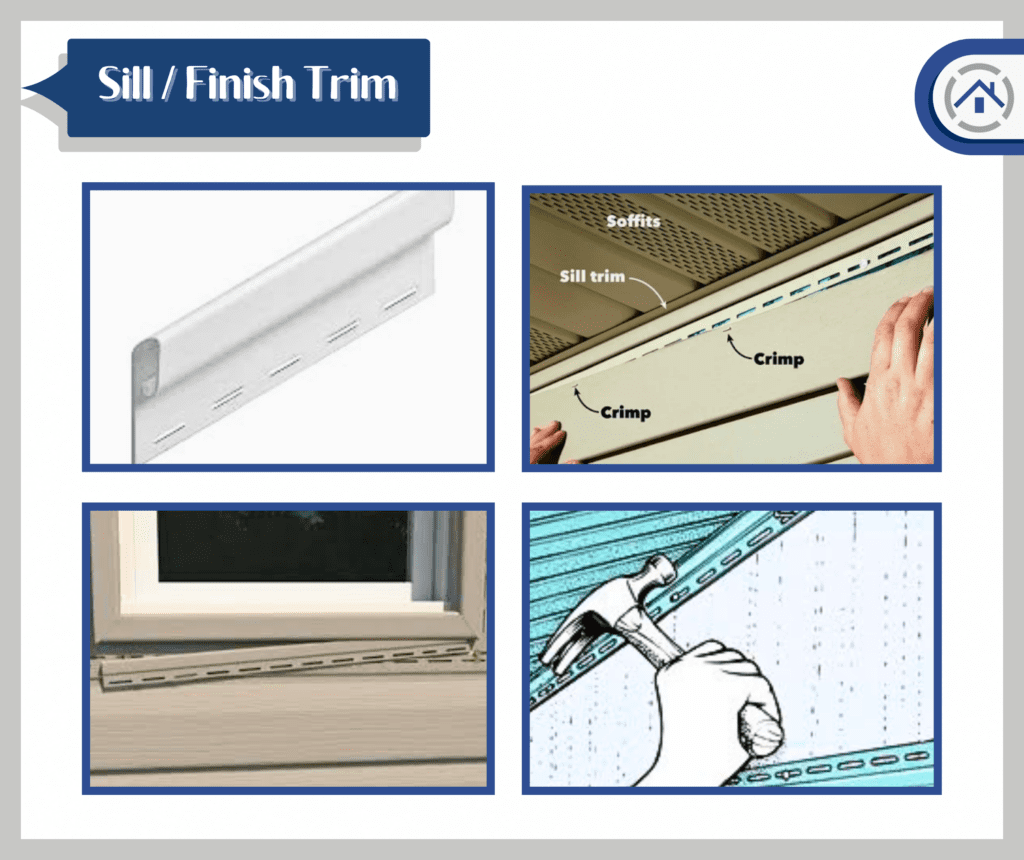 Sill / Finish Trim

Soffits

Sill trim

Crimp

Crimp